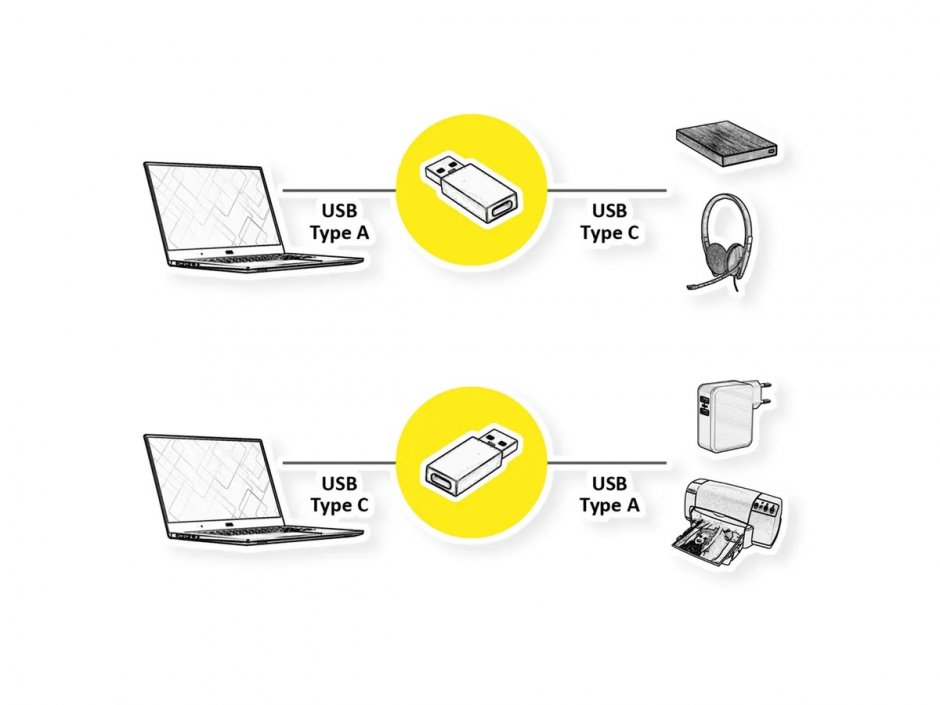 USB
Type A

USB
Type C

USB
Type C

USB
Type A