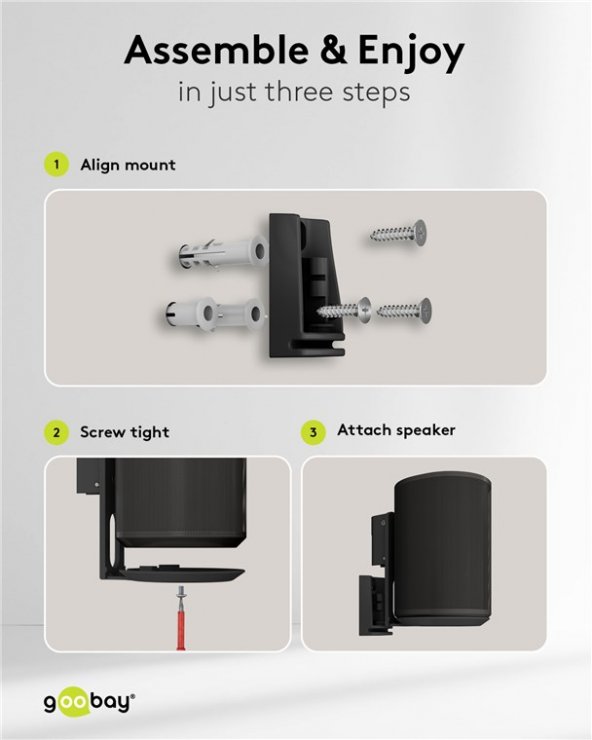 Assemble & Enjoy
in just three steps

1 Align mount

2 Screw tight

3 Attach speaker

goobay®